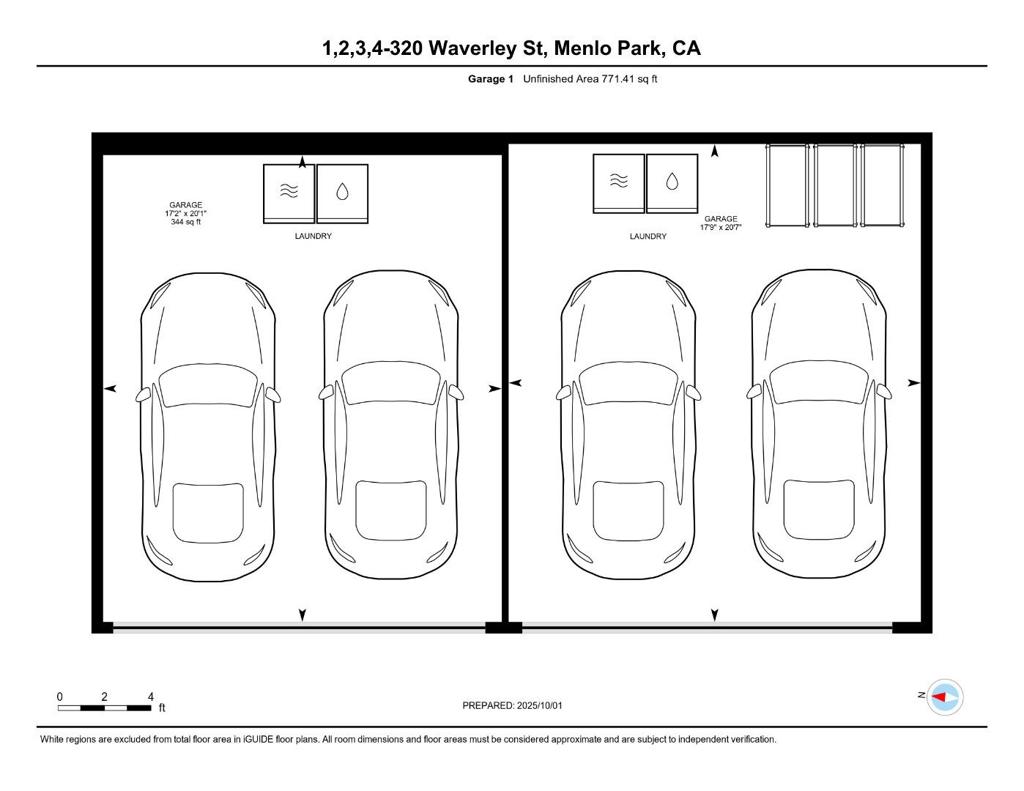 1,2,3,4-320 Waverley St, Menlo Park, CA

Garage 1 Unfinished Area 771.41 sq ft

GARAGE
17'2" x 20'1"
344 sq ft

LAUNDRY

LAUNDRY

GARAGE
17'9" x 20'7"

0 2 4 ft

PREPARED: 2025/10/01

N

White regions are excluded from total floor area in iGUIDE floor plans. All room dimensions and floor areas must be considered approximate and are subject to independent verification.